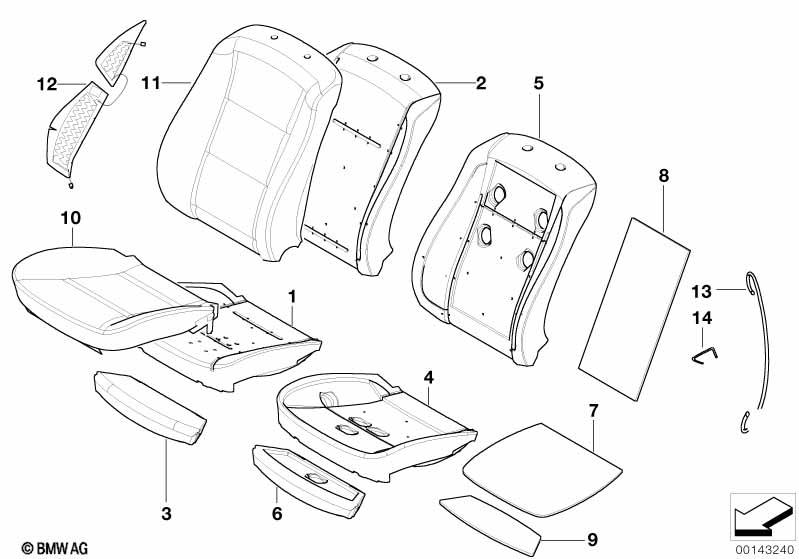 12
11
2
5
8
10
1
13
14
4
7
3
6
9
© BMW AG
00143240