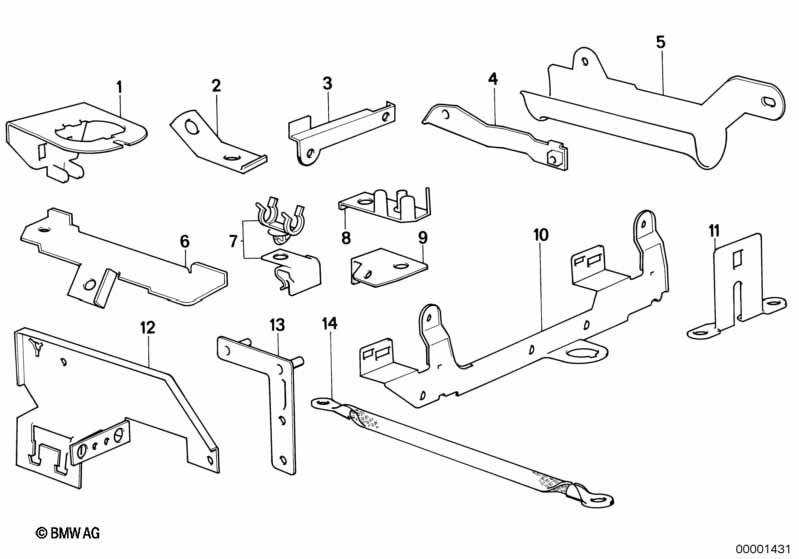 1
2
3
4
5
6
7
8
9
10
11
12
13
14
© BMW AG
00001431