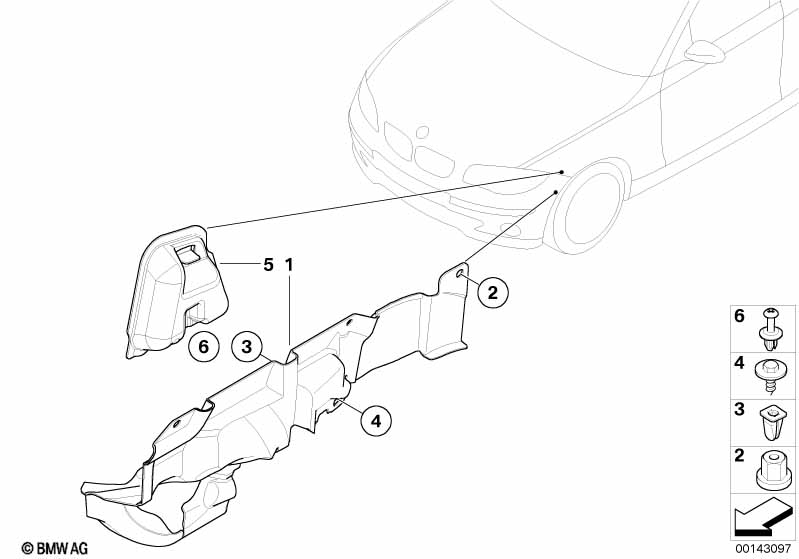 5
1
2
6
3
4
6
4
3
2
© BMW AG
00143097