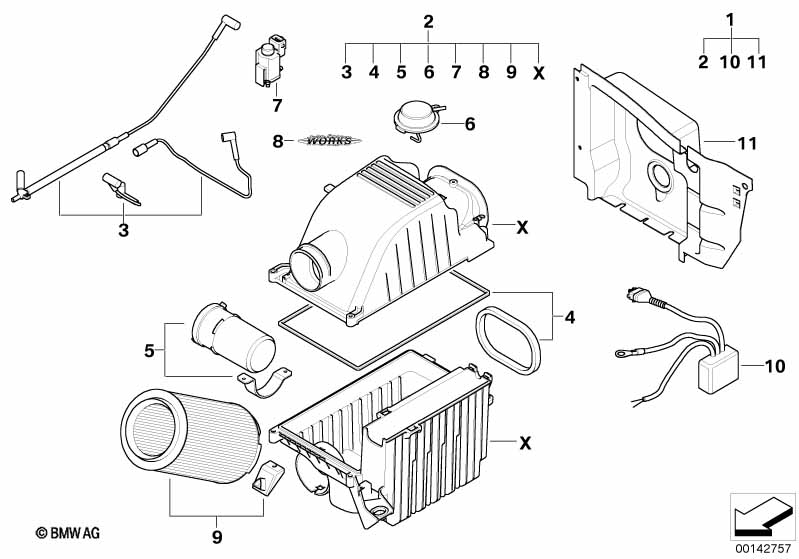 2
3 4 5 6 7 8 9 X

1
2 10 11

7
6
8 WORKS
11
3
X
4
5
10
X
9
© BMW AG
00142757