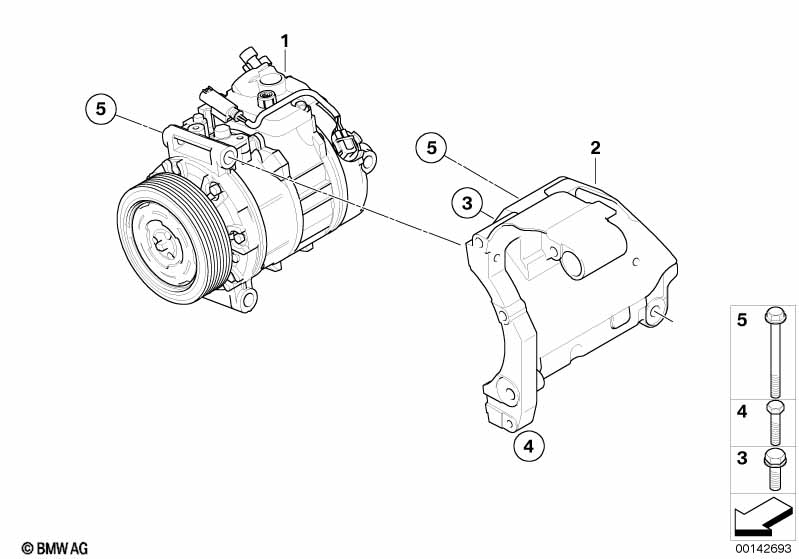 1
5
5
2
3
4
5
4
3
© BMW AG
00142693