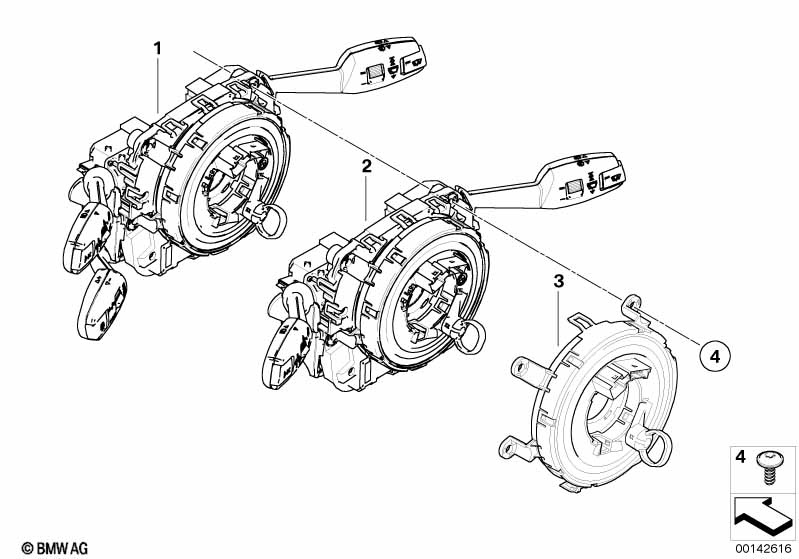 1

2

3

4

4

© BMW AG

00142616