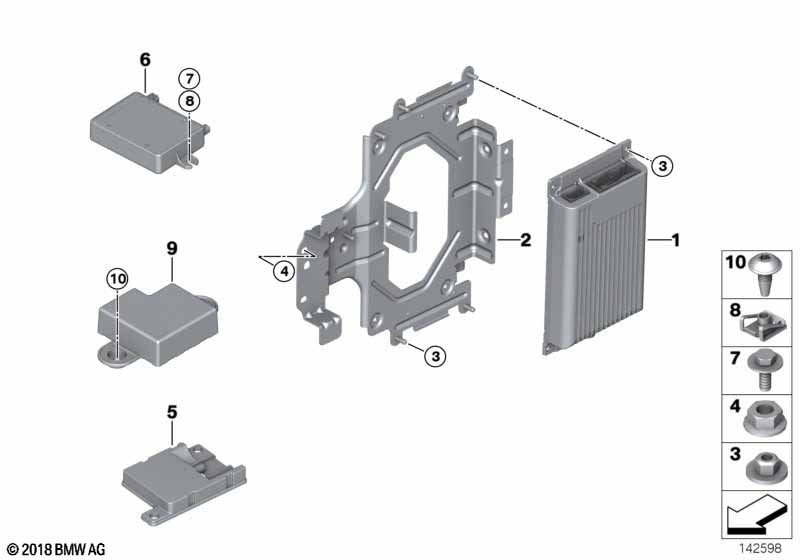 6
7
8
3
2
1
9
10
4
3
5
10
8
7
4
3
© 2018 BMW AG
142598