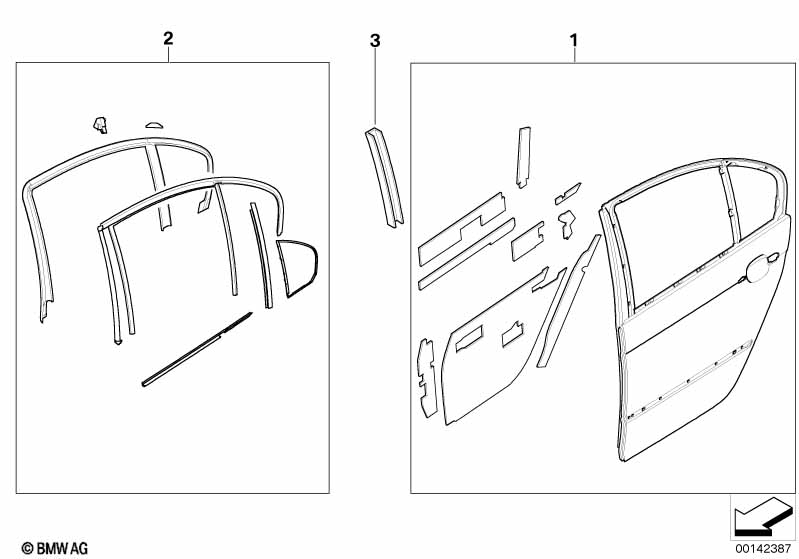 2

3

1

© BMW AG

00142387