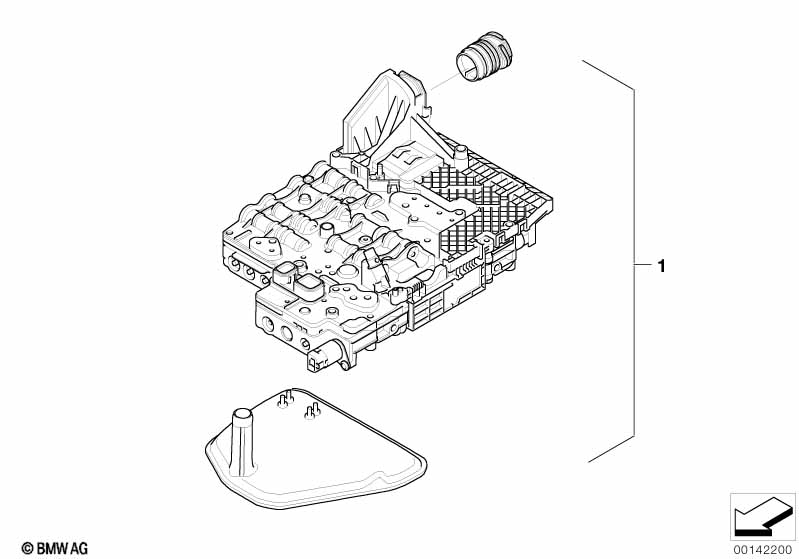 1

© BMW AG

00142200