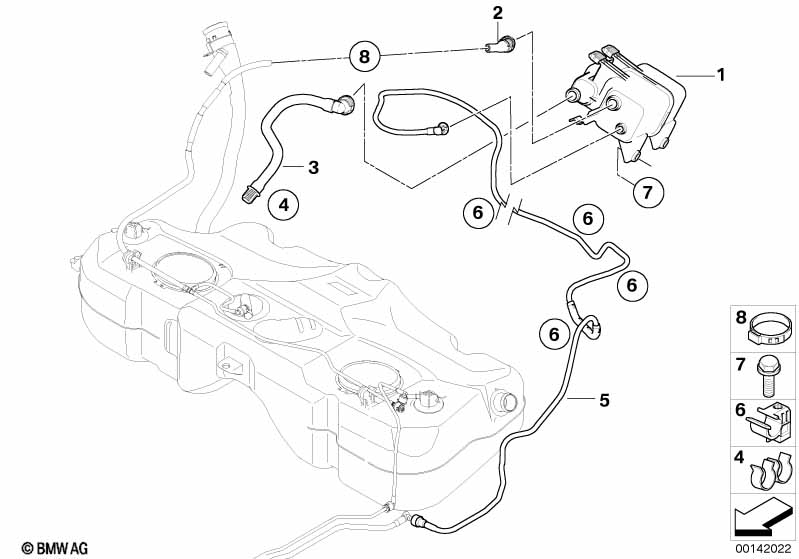 2
8
1
3
4
7
6
6
6
6
5
8
7
6
4
© BMW AG
00142022