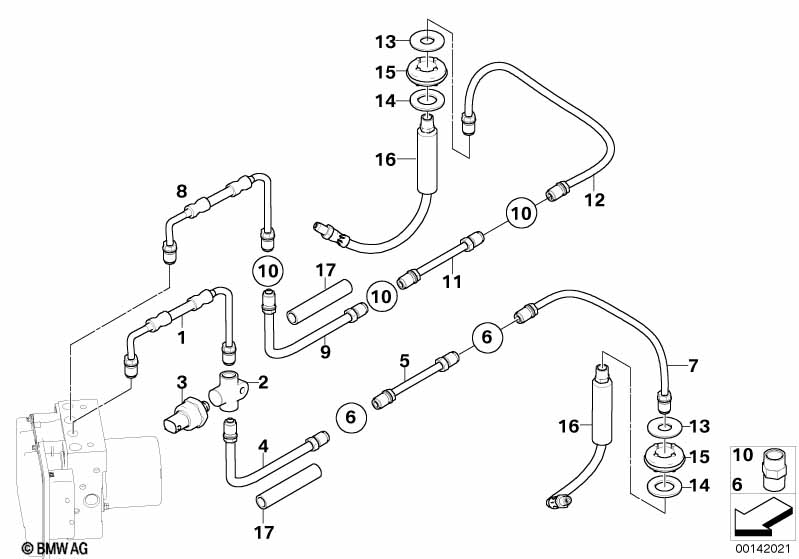 13
15
14
16
8
12
10
10
17
10
11
1
9
6
7
3
2
5
6
16
13
4
15
14
17
10
6
© BMW AG
00142021