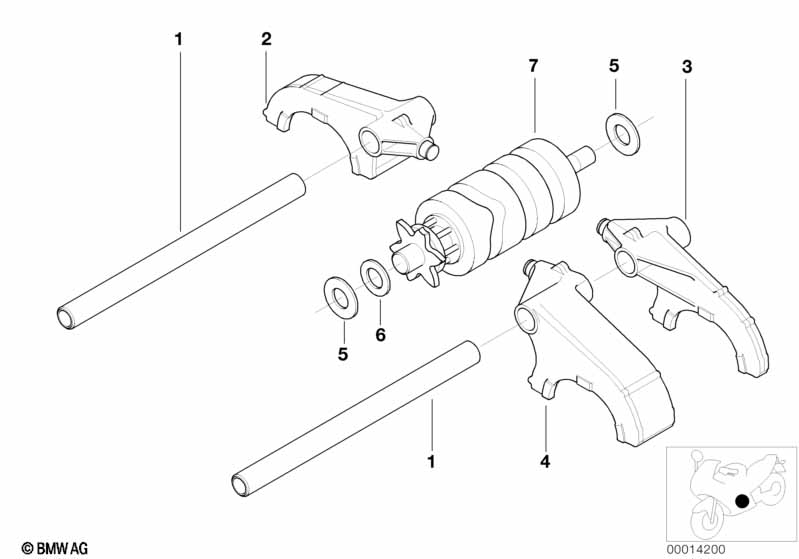 1
2
7
5
3
5
6
1
4
© BMW AG
00014200