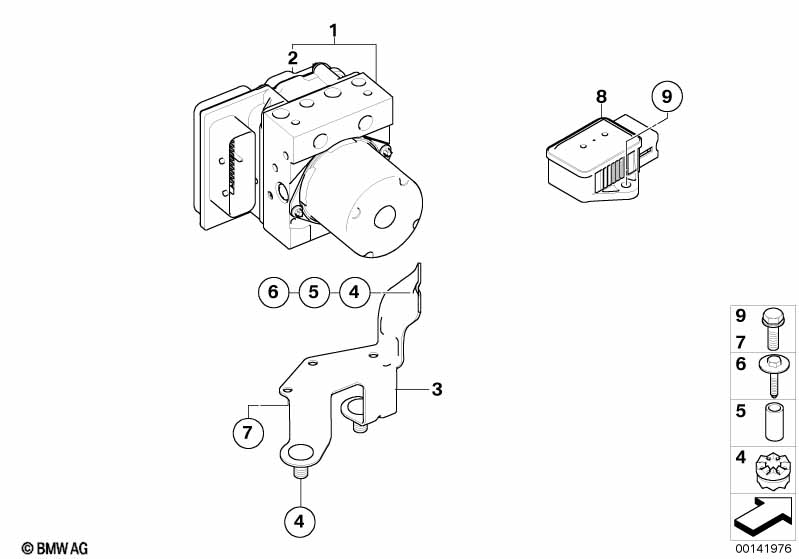 1
2
8
9
6
5
4
3
7
4
9
7
6
5
4
© BMW AG
00141976