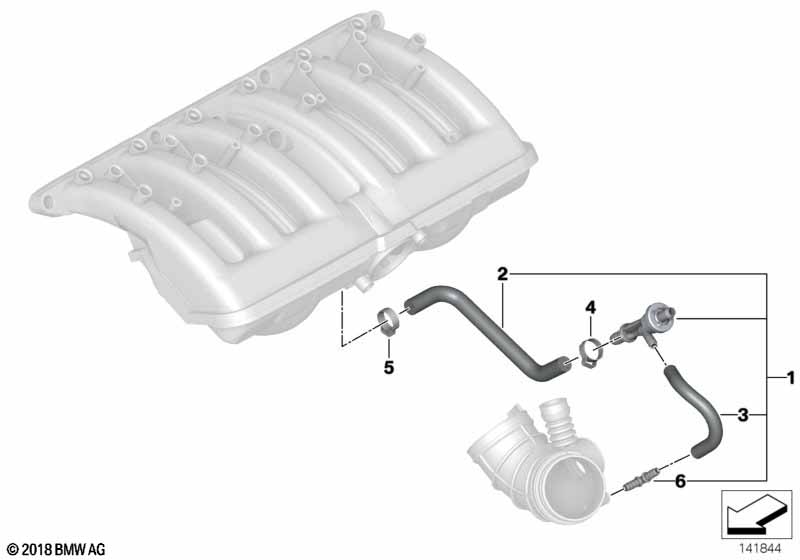 2
4
5
1
3
6
© 2018 BMW AG
141844