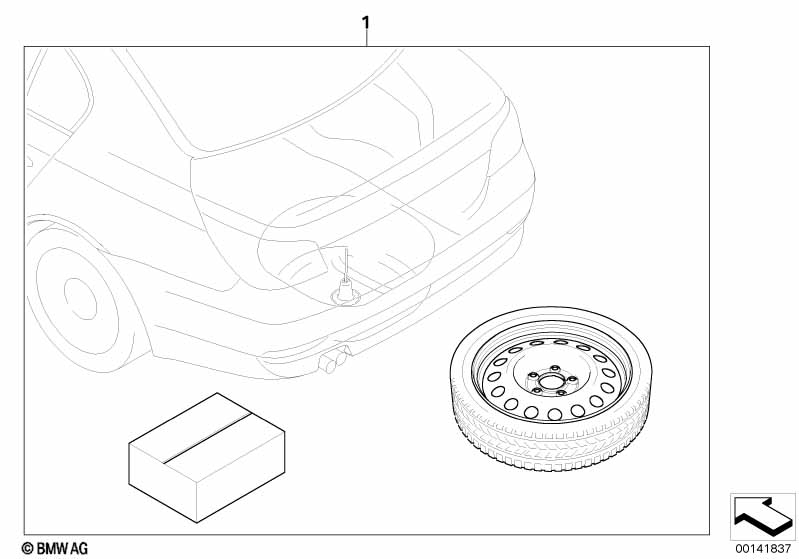 1

© BMW AG

00141837