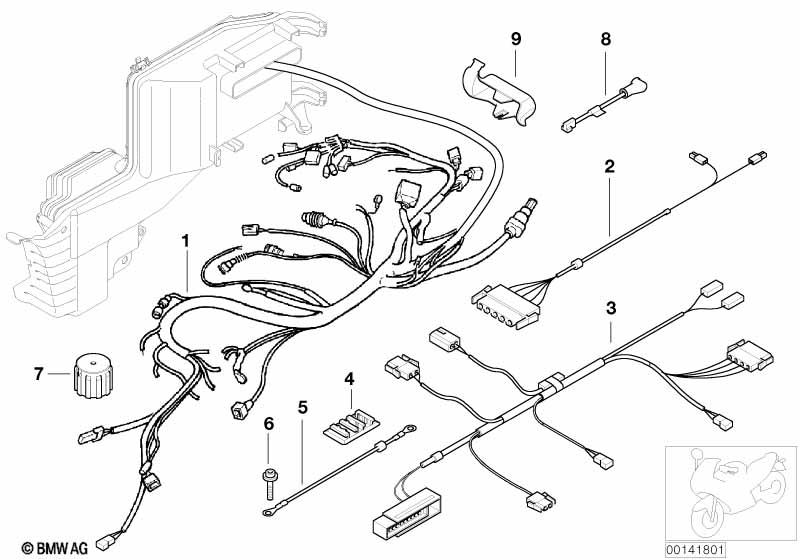 9
8
2
1
3
7
4
5
6
© BMW AG
00141801