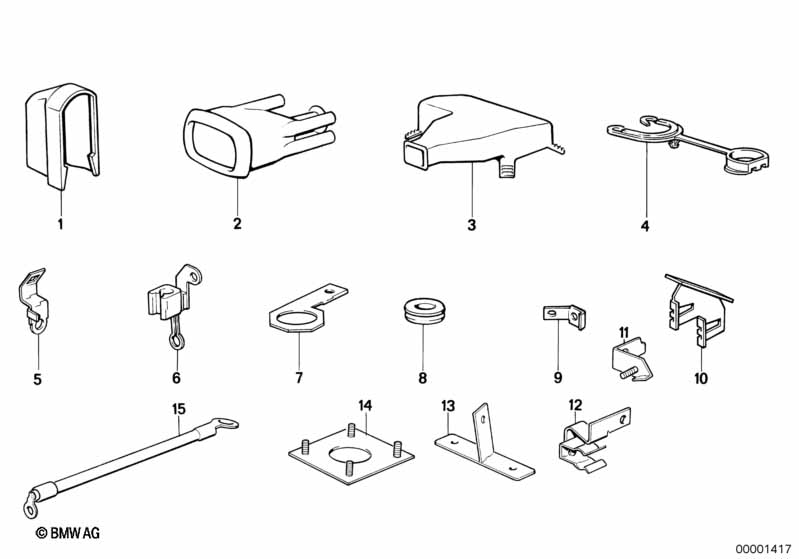 1
2
3
4
5
6
7
8
9
11
10
15
14
13
12
© BMW AG
00001417