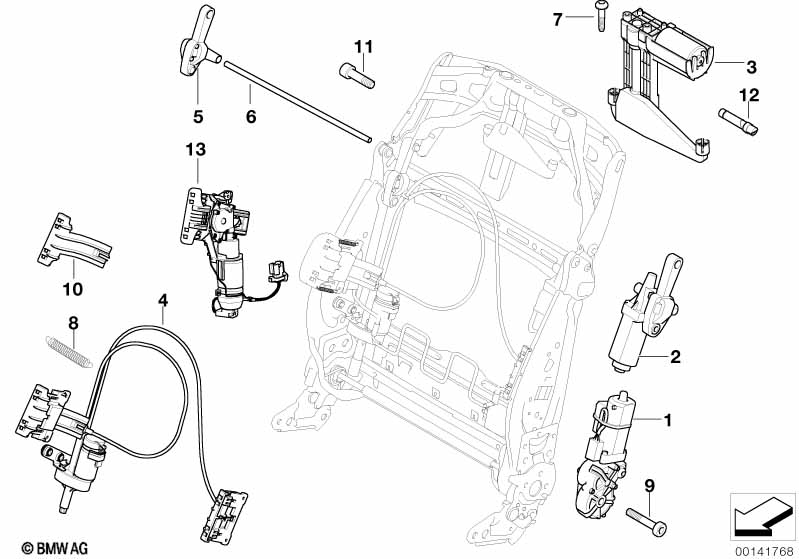 7
3
11
12
5
6
13
10
4
8
2
1
9
© BMW AG
00141768