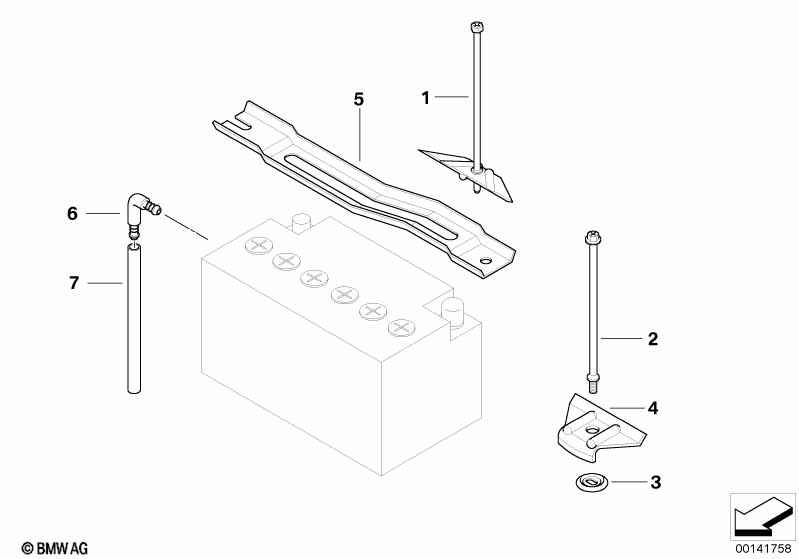 5
1
6
7
2
4
3
© BMW AG
00141758