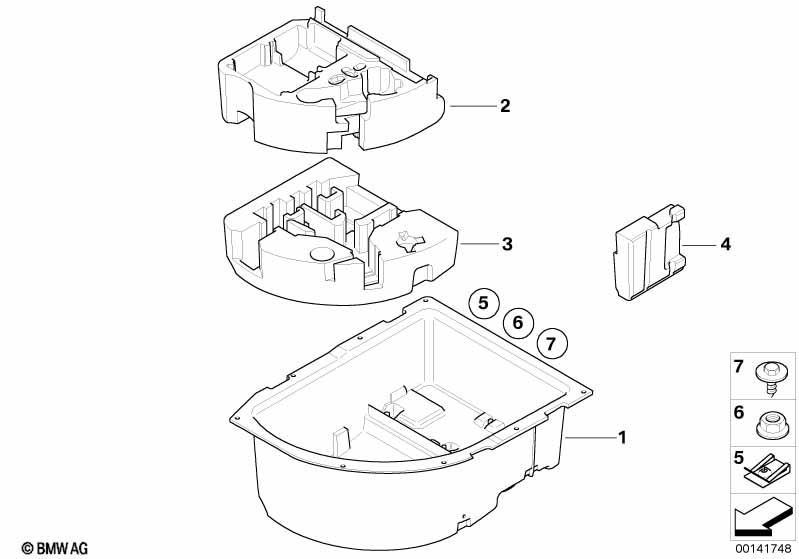 2

3

4

5

6

7

1

7

6

5

© BMW AG

00141748