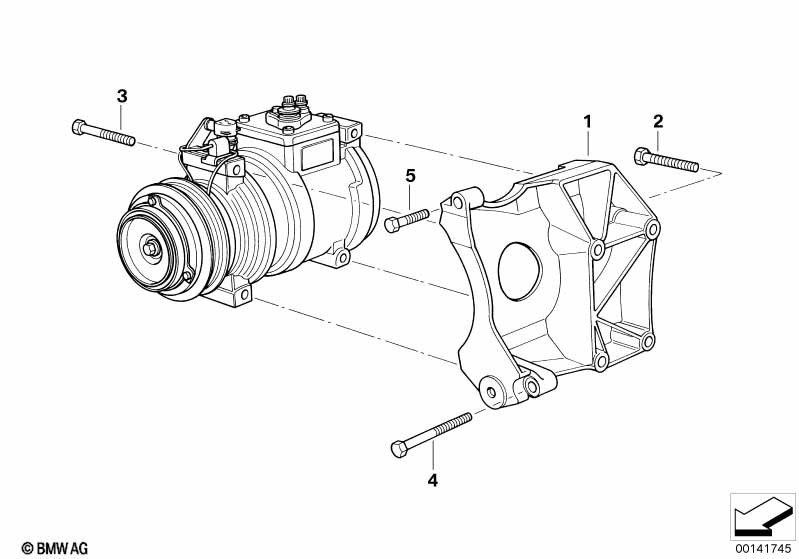 3
1
2
5
4
© BMW AG
00141745