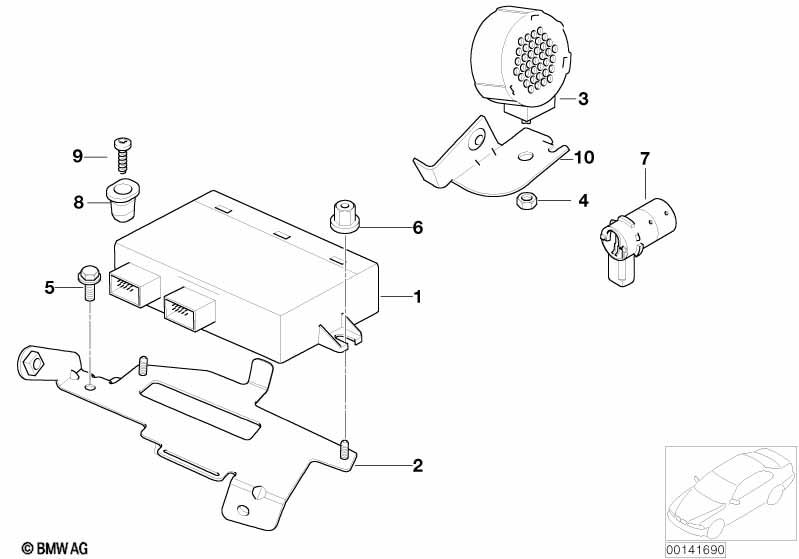 3
9
10
7
8
4
6
5
1
2
© BMW AG
00141690