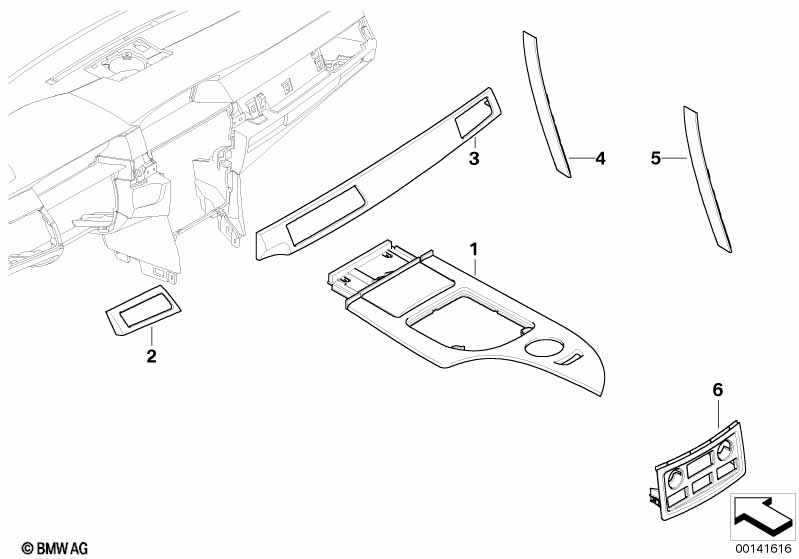 3
4
5
1
2
6
© BMW AG
00141616