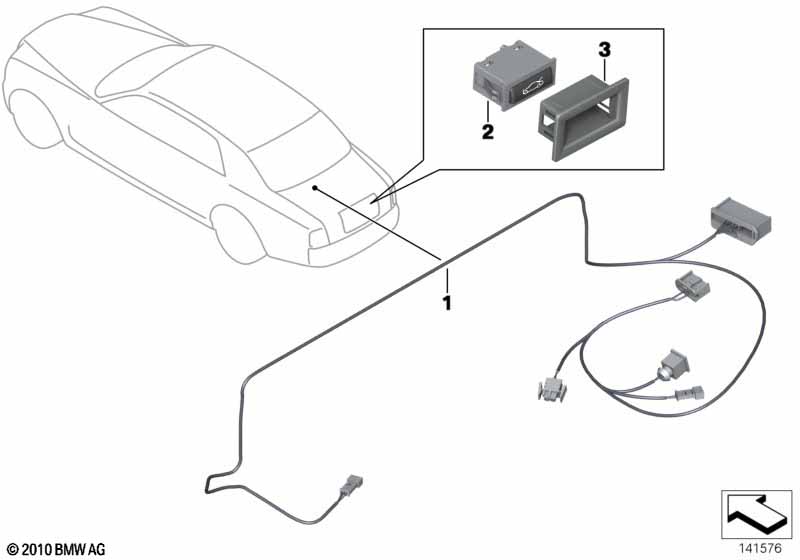 3
2
1
© 2010 BMW AG
141576