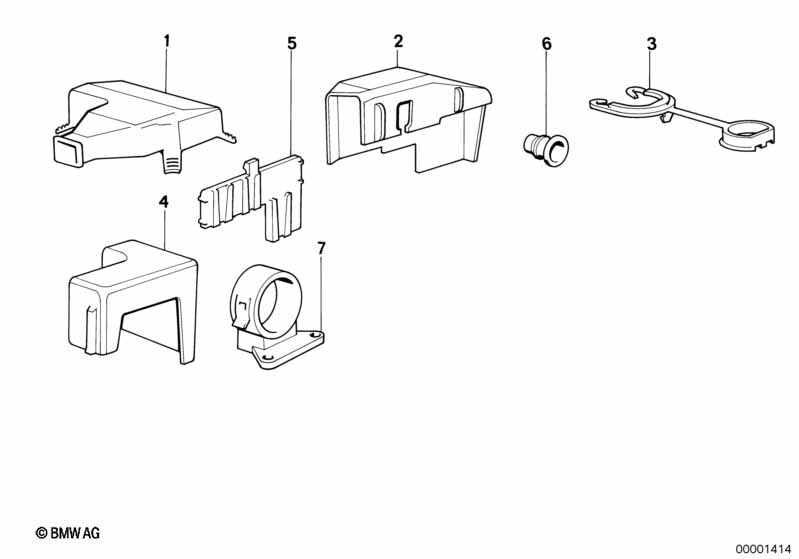 1
5
2
6
3
4
7
© BMW AG
00001414