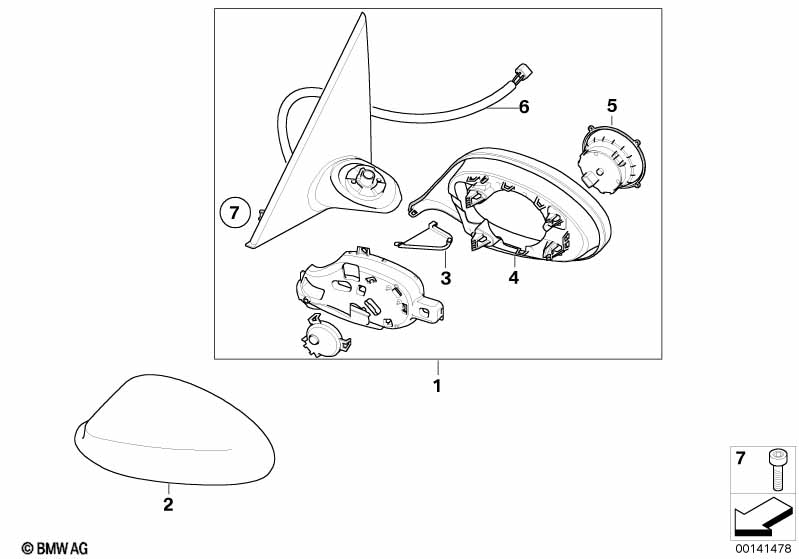 6
5
7
3
4
1
2
7
© BMW AG
00141478