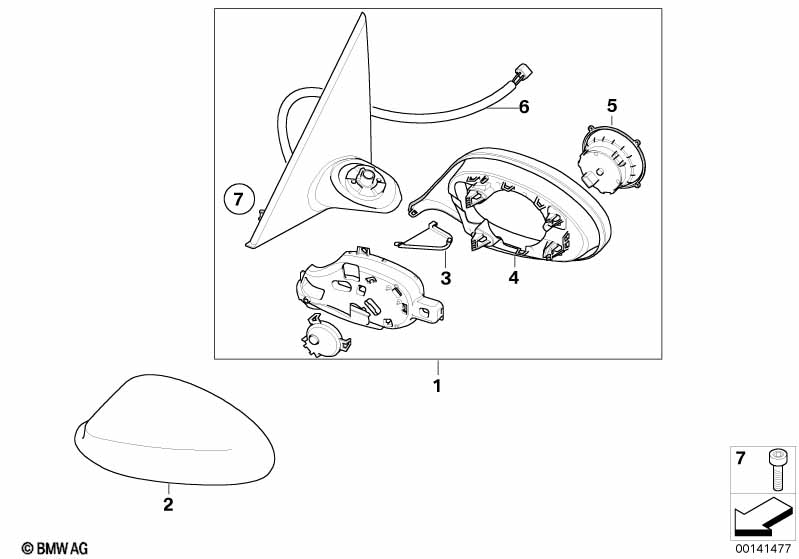 6
5
7
3
4
1
2
7
© BMW AG
00141477