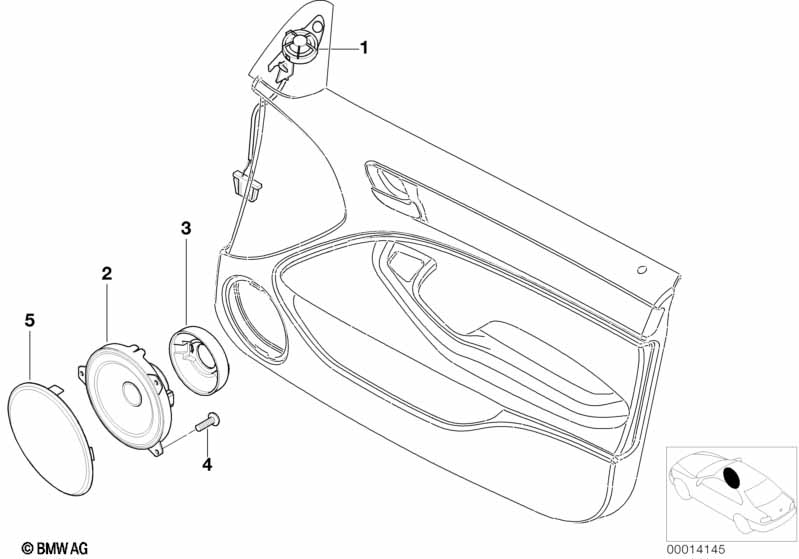 1
3
2
5
4
© BMW AG
00014145