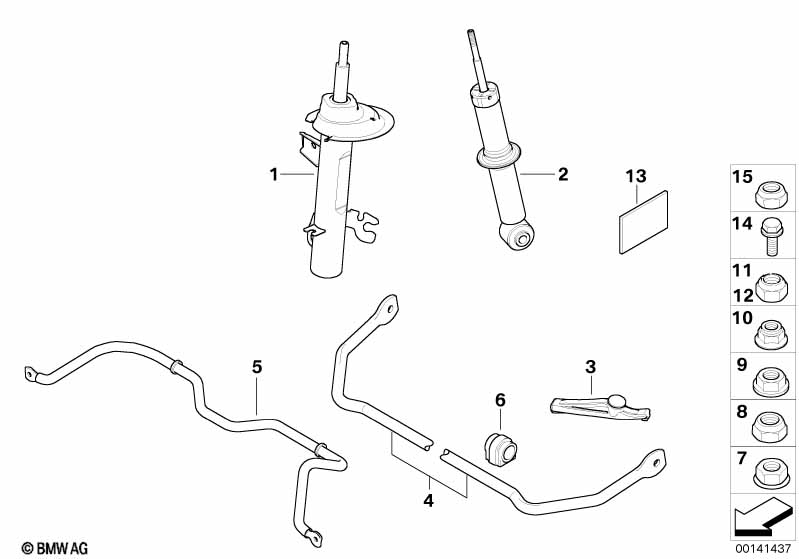 1
2
13
15
14
11
12
10
9
8
7
5
3
6
4
© BMW AG
00141437