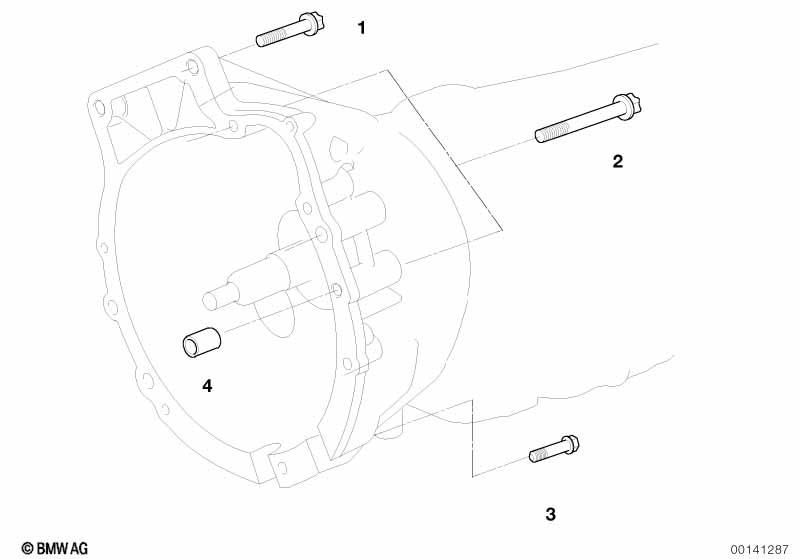 1
2
4
3
© BMW AG
00141287