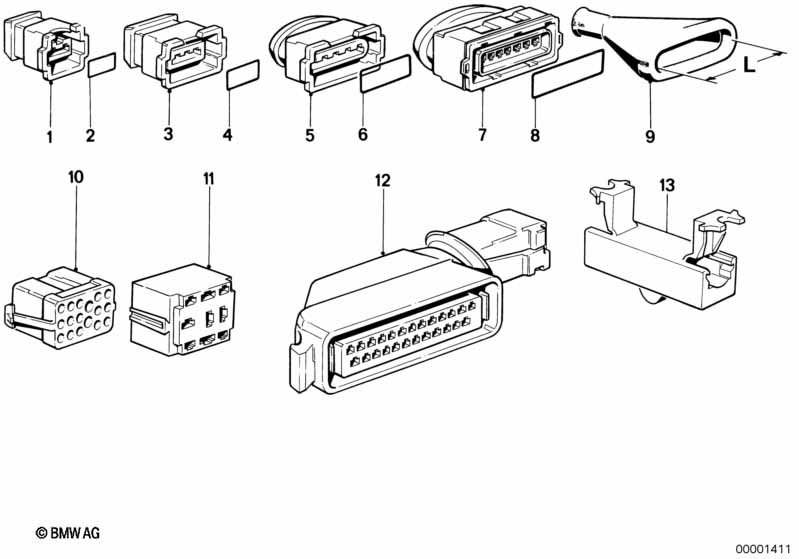 L

1 2 3 4 5 6 7 8 9

10 11 12 13

© BMW AG

00001411