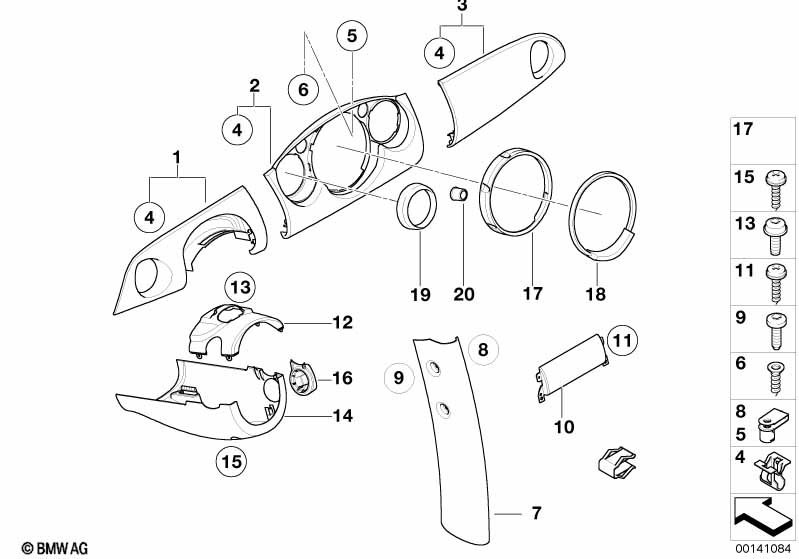 3
4
5
6
2
4
1
4
19
20
17
18
13
12
16
14
15
8
9
11
10
7
17
15
13
11
9
6
8
5
4
© BMW AG
00141084