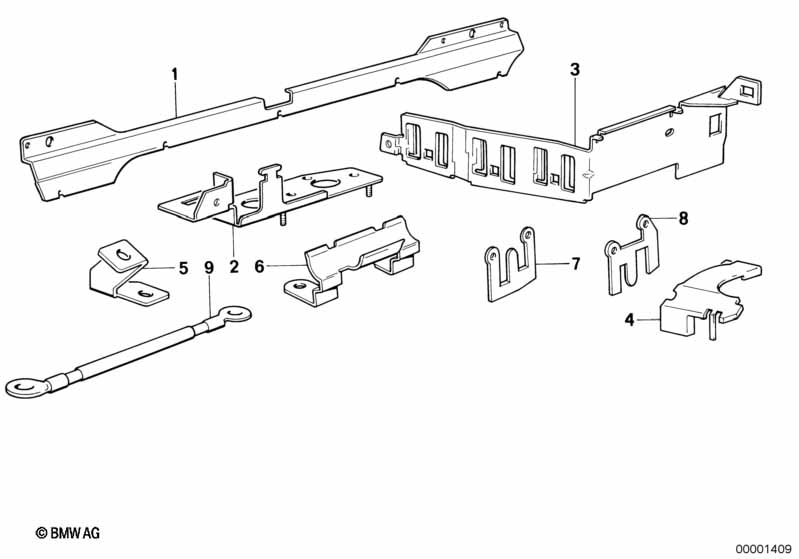 1
3
8
5
9
2
6
7
4
© BMW AG
00001409