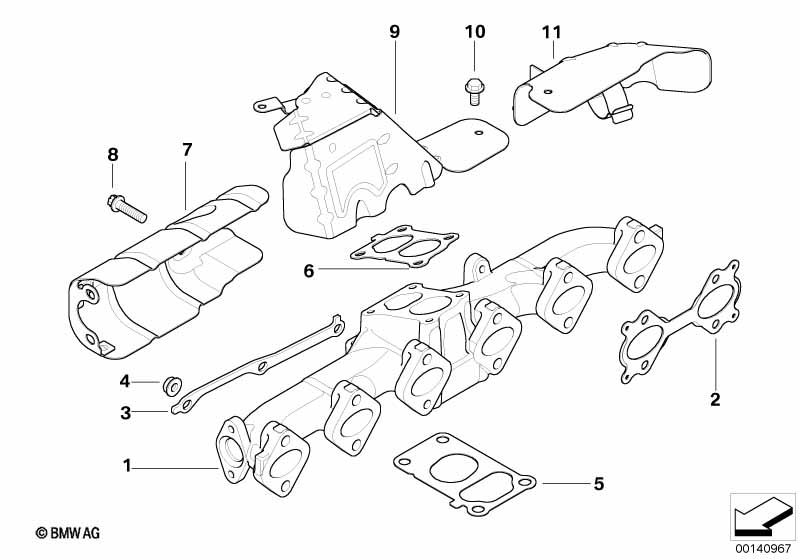 9
10
11
8
7
6
4
3
2
1
5
© BMW AG
00140967