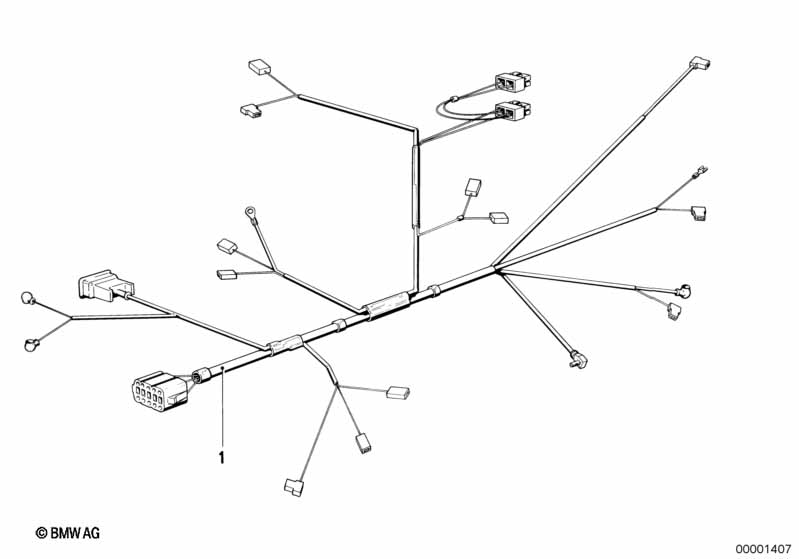 1

© BMW AG

00001407