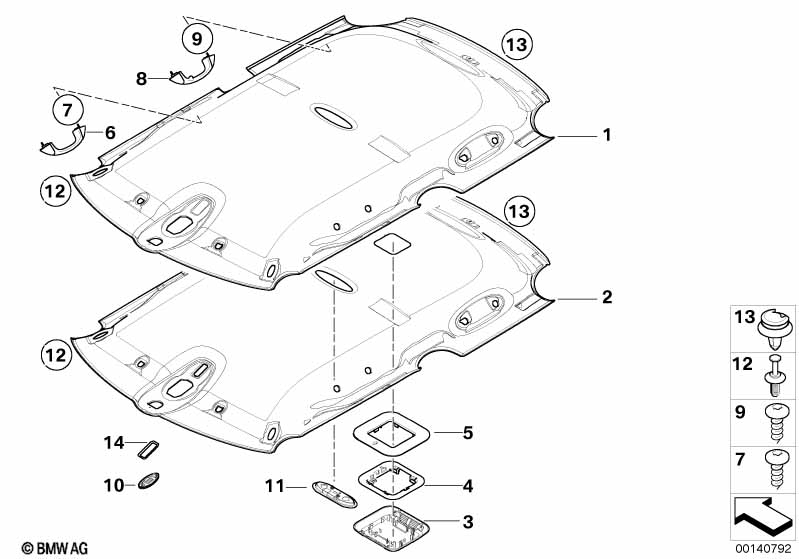 9
13
8
7
6
1
12
13
2
12
14
5
10
11
4
3
13
12
9
7
© BMW AG
00140792