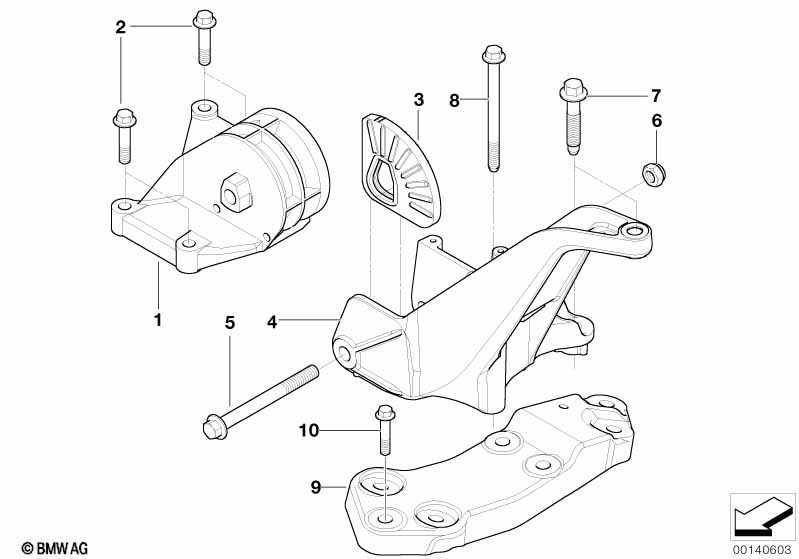 2
3
8
7
6
1
5
4
10
9
© BMW AG
00140603