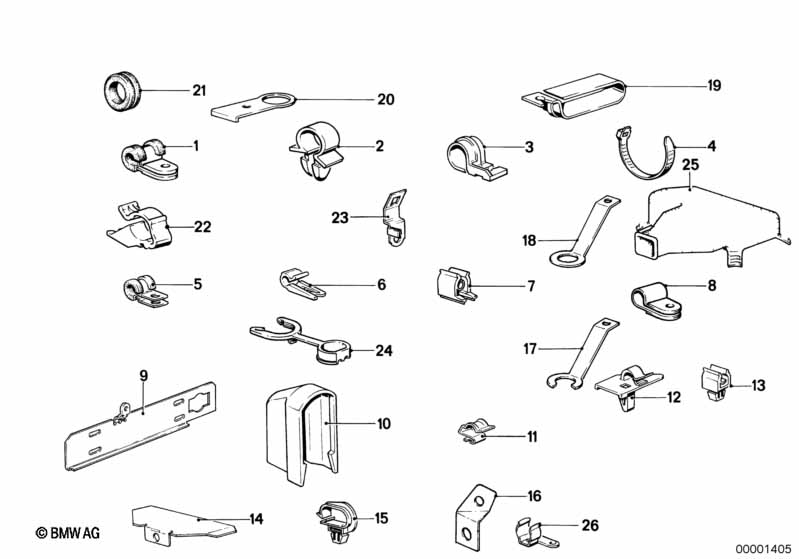 21
20
19
1
2
3
4
25
22
23
18
5
6
7
8
24
17
9
13
12
10
11
16
14
15
26
© BMW AG
00001405