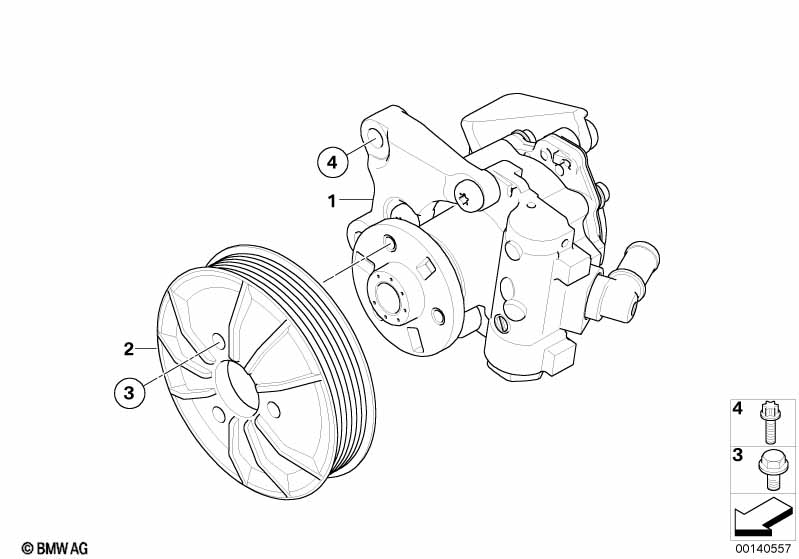 4
1
2
3
4
3
© BMW AG
00140557