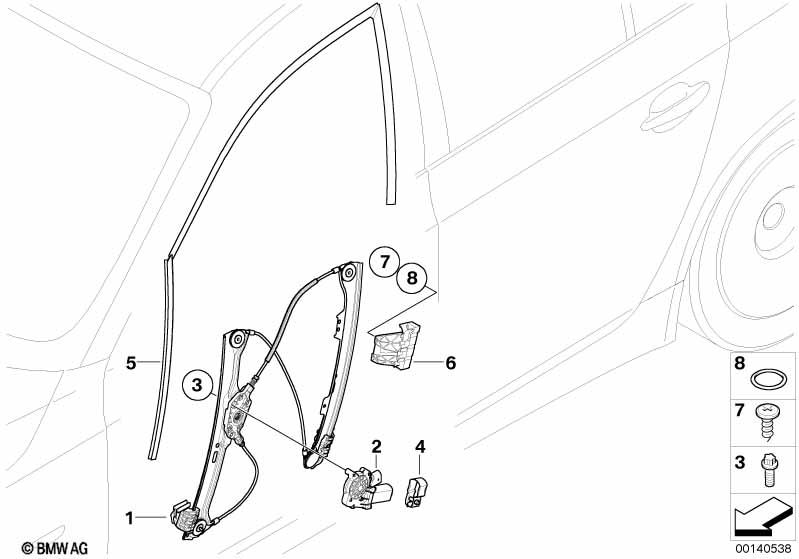 7
8
5
3
6
2
4
1
8
7
3
© BMW AG
00140538