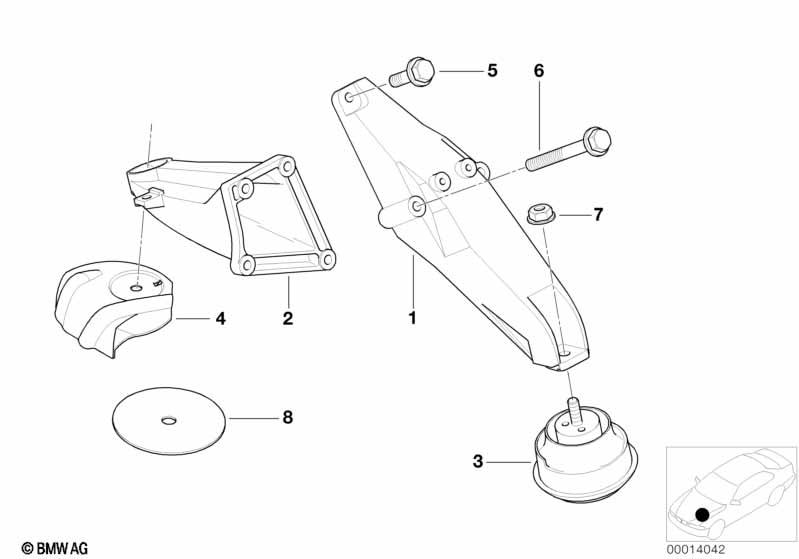 5
6
7
4
2
1
8
3
© BMW AG
00014042