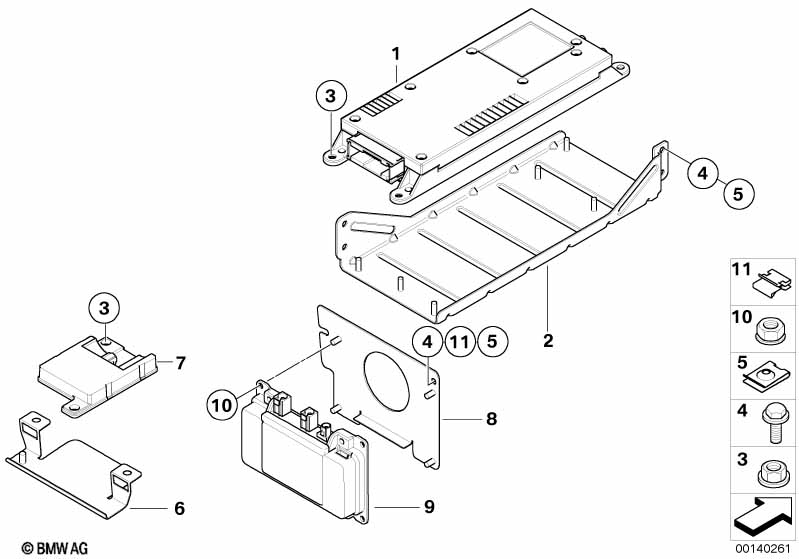 1
3
4
5
2
3
7
4 11 5
10
8
6
9
11
10
5
4
3
© BMW AG
00140261