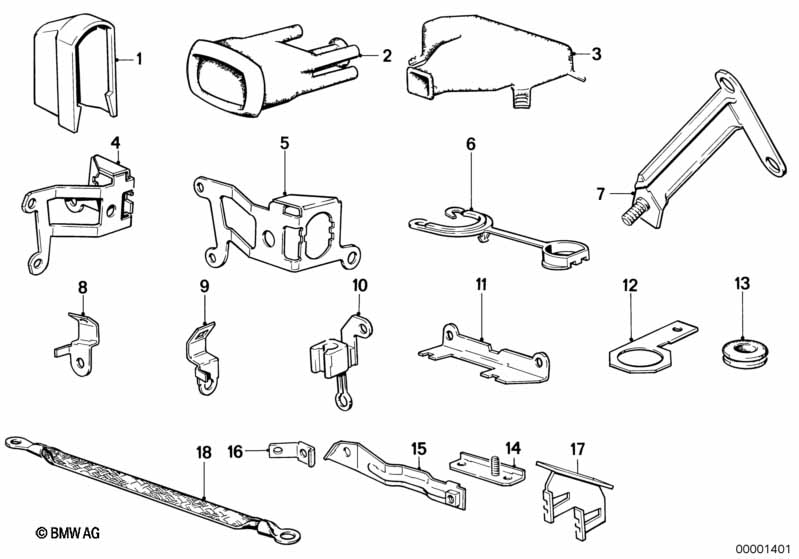 1
2
3
4
5
6
7
8
9
10
11
12
13
18
16
15
14
17
© BMW AG
00001401