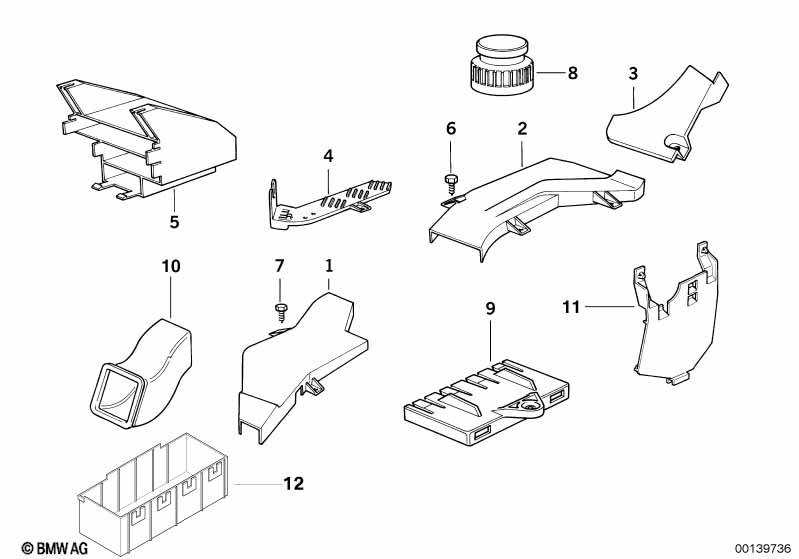 8
3
6
2
4
5
10
7
1
9
11
12
© BMW AG
00139736