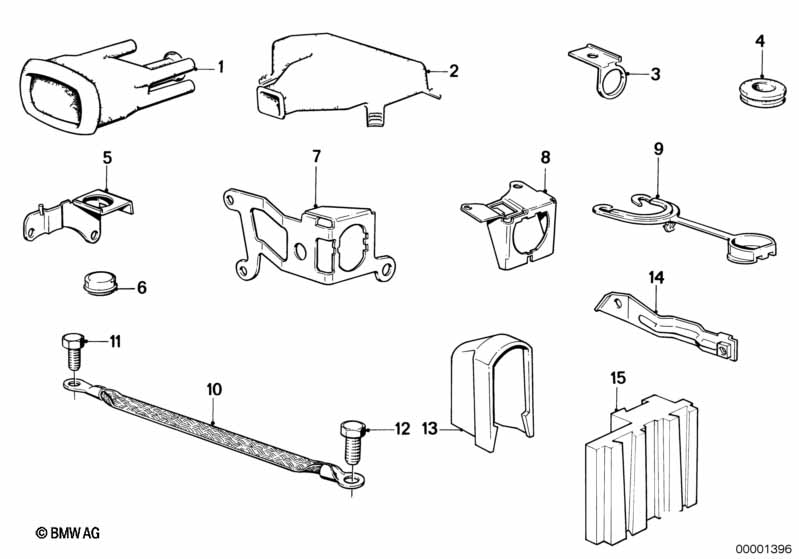 1
2
3
4
5
7
8
9
6
14
11
10
12
13
15
© BMW AG
00001396