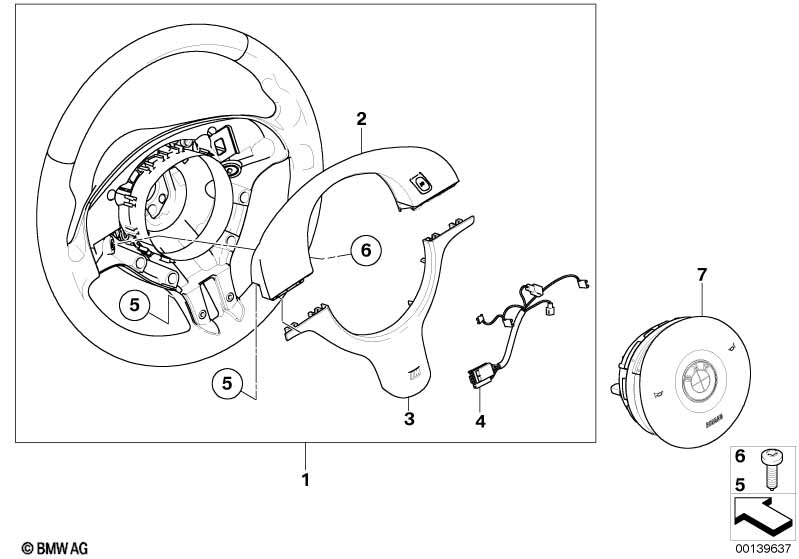 2
6
5
5
3
4
7
1
6
5
© BMW AG
00139637