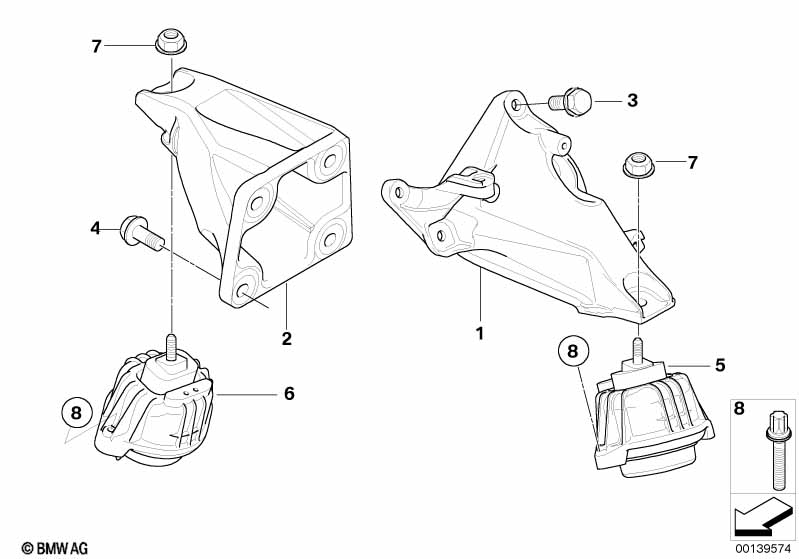 7
3
7
4
2
1
8
5
6
8
8
© BMW AG
00139574