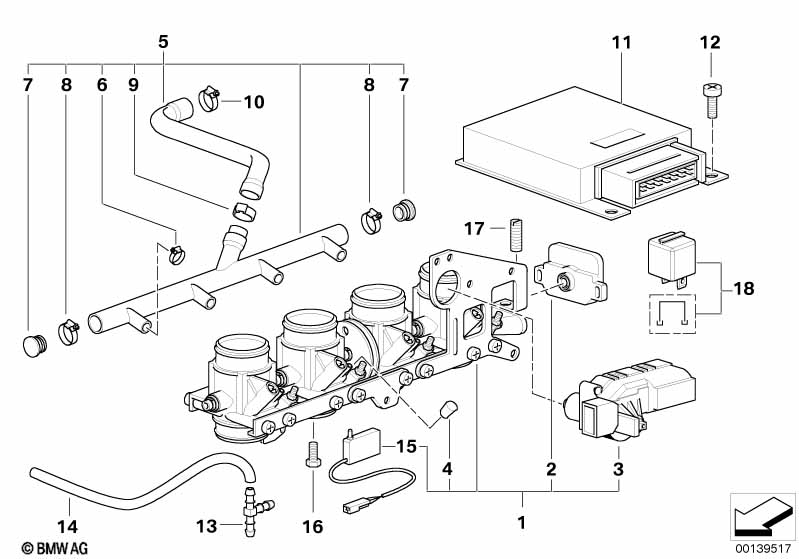 5
7 8 6 9
10
8 7
11
12
17
18
15
4 2 3
1
14
13
16
© BMW AG
00139517