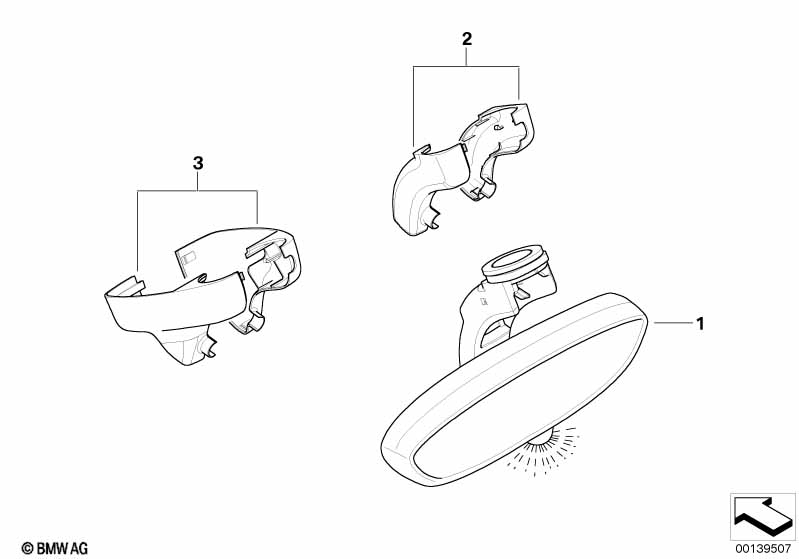 2
3
1
© BMW AG
00139507