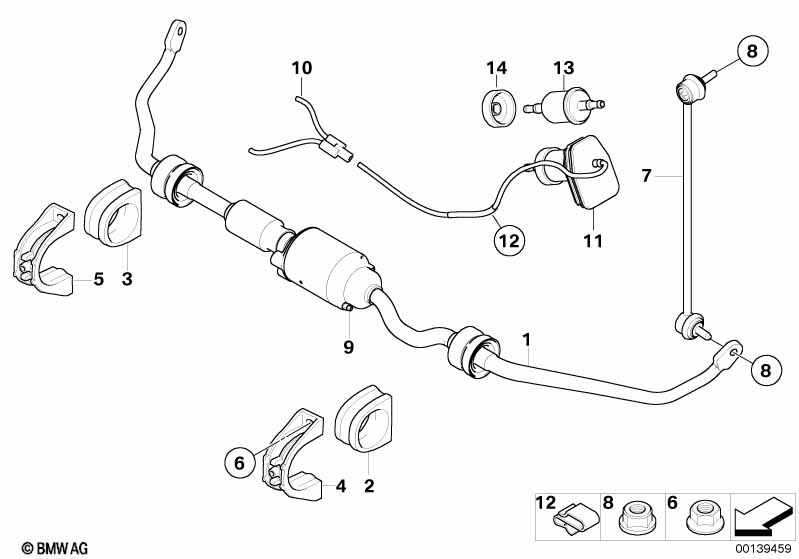 10
14
13
8
7
12
11
5
3
9
1
8
6
4
2
12
8
6
© BMW AG
00139459